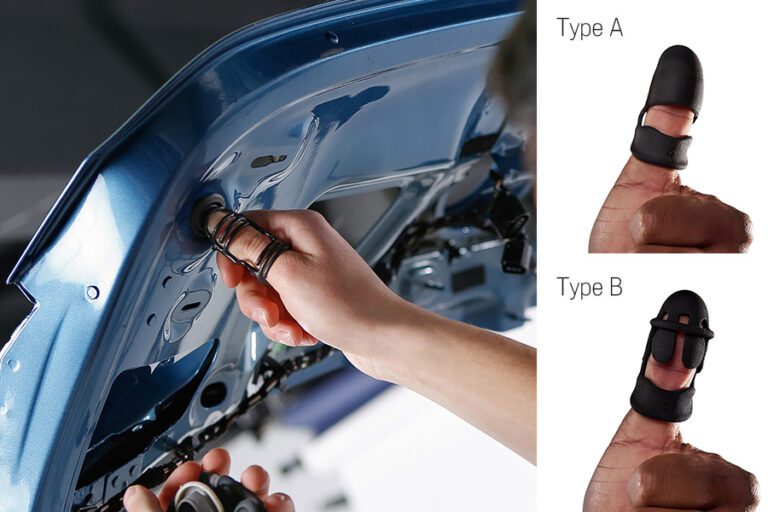 Type A

Type B